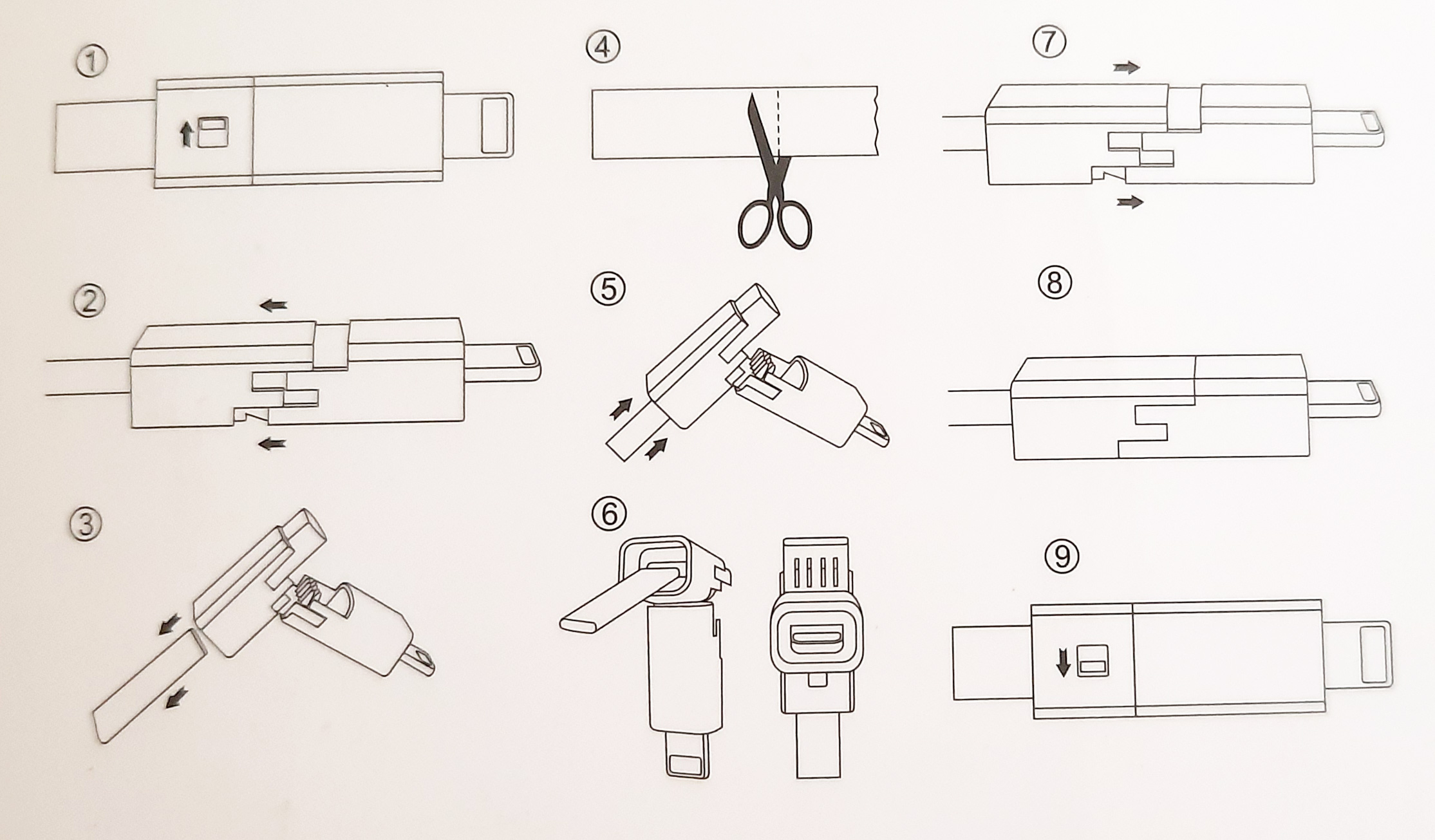 ①

②

③

④

⑤

⑥

⑦

⑧

⑨